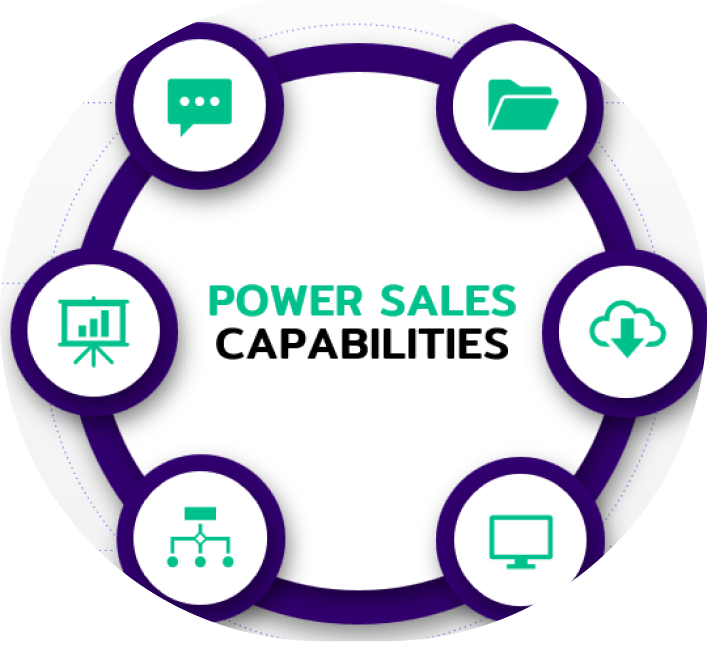 POWER SALES
CAPABILITIES